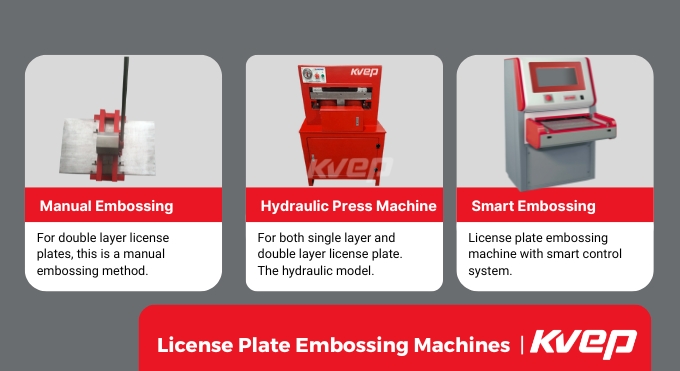 KVEP

KVEP

Manual Embossing

For double layer license plates, this is a manual embossing method.

Hydraulic Press Machine

For both single layer and double layer license plate. The hydraulic model.

Smart Embossing

License plate embossing machine with smart control system.

License Plate Embossing Machines | KVEP